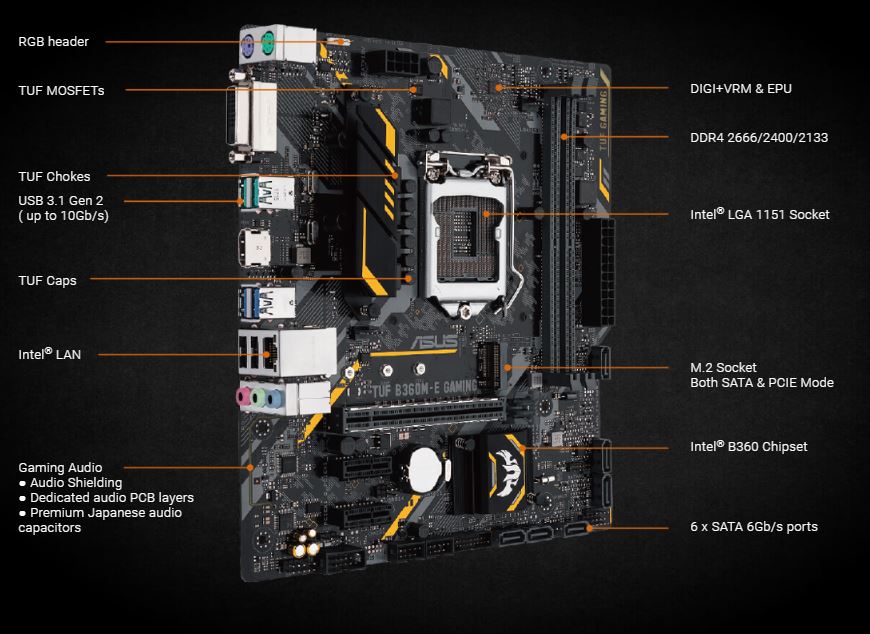 RGB header

TUF MOSFETs

TUF Chokes

USB 3.1 Gen 2
( up to 10Gb/s)

TUF Caps

Intel® LAN

Gaming Audio
● Audio Shielding
● Dedicated audio PCB layers
● Premium Japanese audio capacitors

DIGI+VRM & EPU

DDR4 2666/2400/2133

Intel® LGA 1151 Socket

M.2 Socket
Both SATA & PCIE Mode

Intel® B360 Chipset

6 x SATA 6Gb/s ports

TUF GAMING

ASUS

TUF B360M-E GAMING