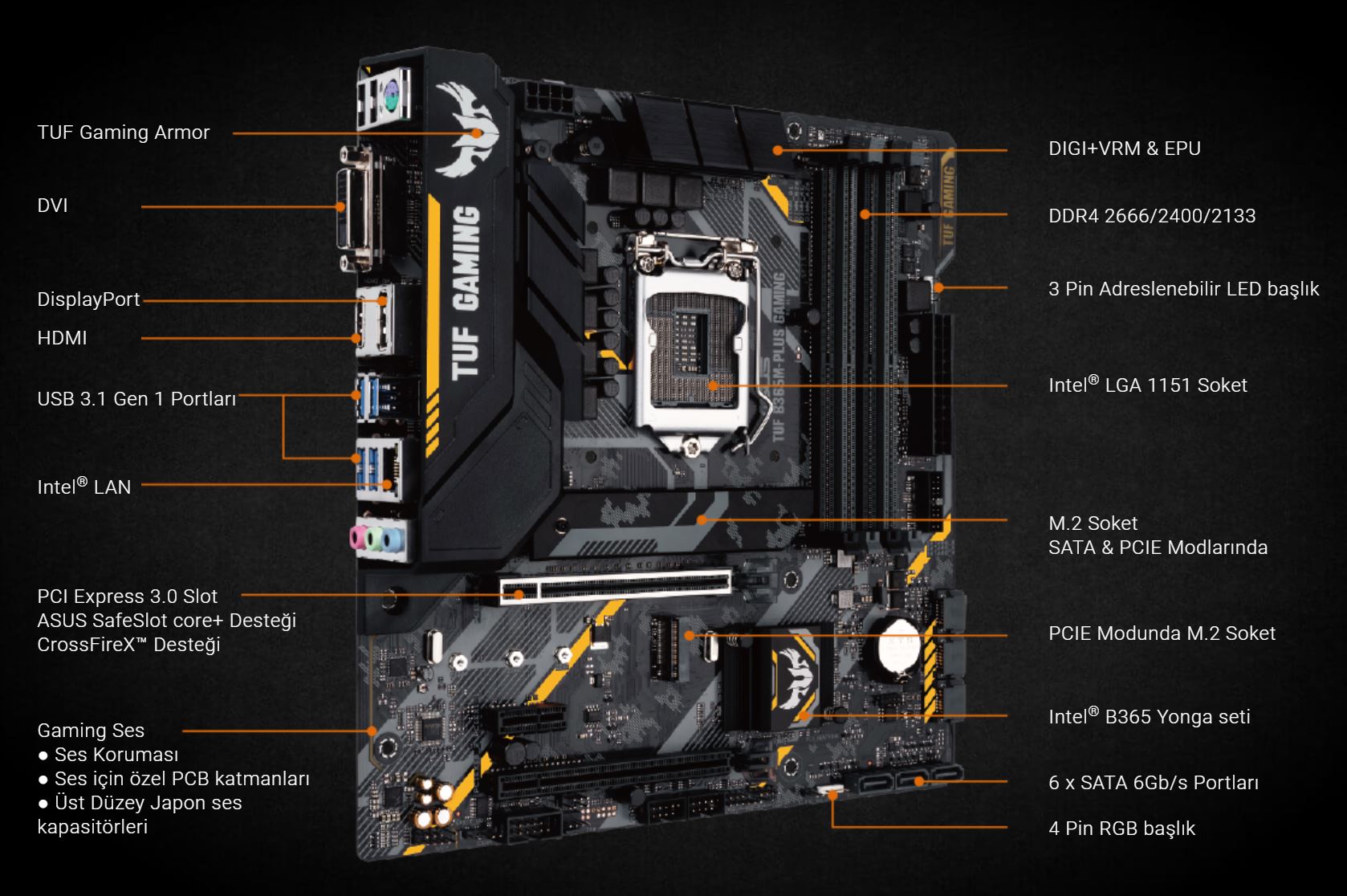 TUF Gaming Armor

DVI

DisplayPort

HDMI

USB 3.1 Gen 1 Portları

Intel® LAN

PCI Express 3.0 Slot
ASUS SafeSlot core+ Desteği
CrossFireX™ Desteği

Gaming Ses
● Ses Koruması
● Ses için özel PCB katmanları
● Üst Düzey Japon ses kapasitörleri

TUF GAMING

TUF B365M-PLUS GAMING

TUF GAMING

DIGI+VRM & EPU

DDR4 2666/2400/2133

3 Pin Adreslenebilir LED başlık

Intel® LGA 1151 Soket

M.2 Soket
SATA & PCIE Modlarında

PCIE Modunda M.2 Soket

Intel® B365 Yonga seti

6 x SATA 6Gb/s Portları

4 Pin RGB başlık