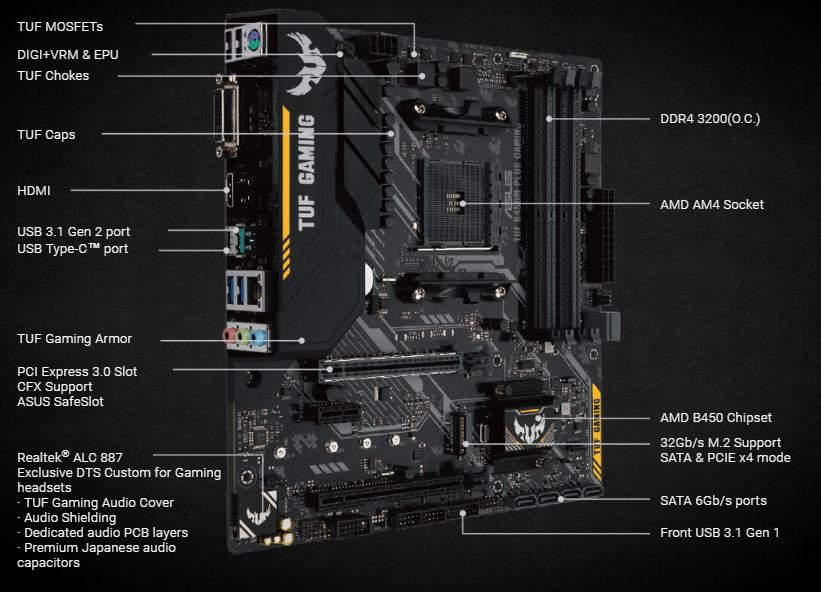 TUF MOSFETs
DIGI+VRM & EPU
TUF Chokes

TUF Caps

HDMI

USB 3.1 Gen 2 port
USB Type-C™ port

TUF Gaming Armor

PCI Express 3.0 Slot
CFX Support
ASUS SafeSlot

Realtek® ALC 887
Exclusive DTS Custom for Gaming headsets
· TUF Gaming Audio Cover
· Audio Shielding
· Dedicated audio PCB layers
· Premium Japanese audio capacitors

TUF GAMING

ASUS
TUF B450M-PLUS GAMING

TUF GAMING

DDR4 3200(O.C.)

AMD AM4 Socket

AMD B450 Chipset

32Gb/s M.2 Support
SATA & PCIE x4 mode

SATA 6Gb/s ports

Front USB 3.1 Gen 1