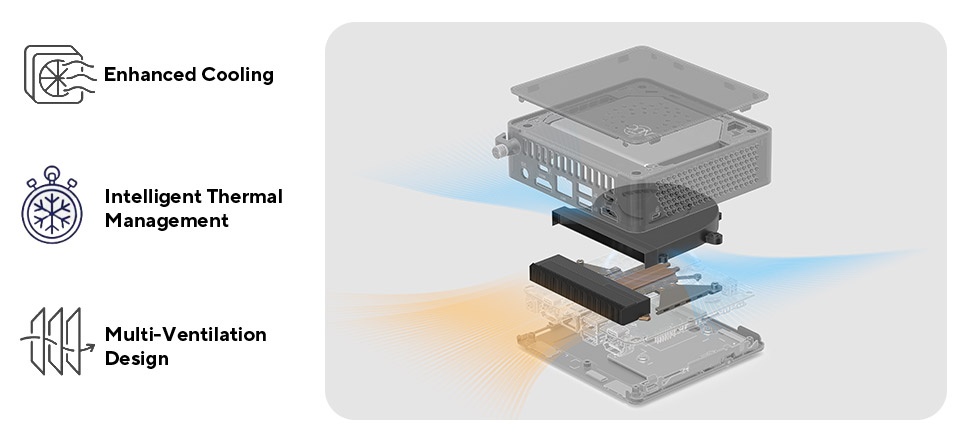 Enhanced Cooling

Intelligent Thermal Management

Multi-Ventilation Design